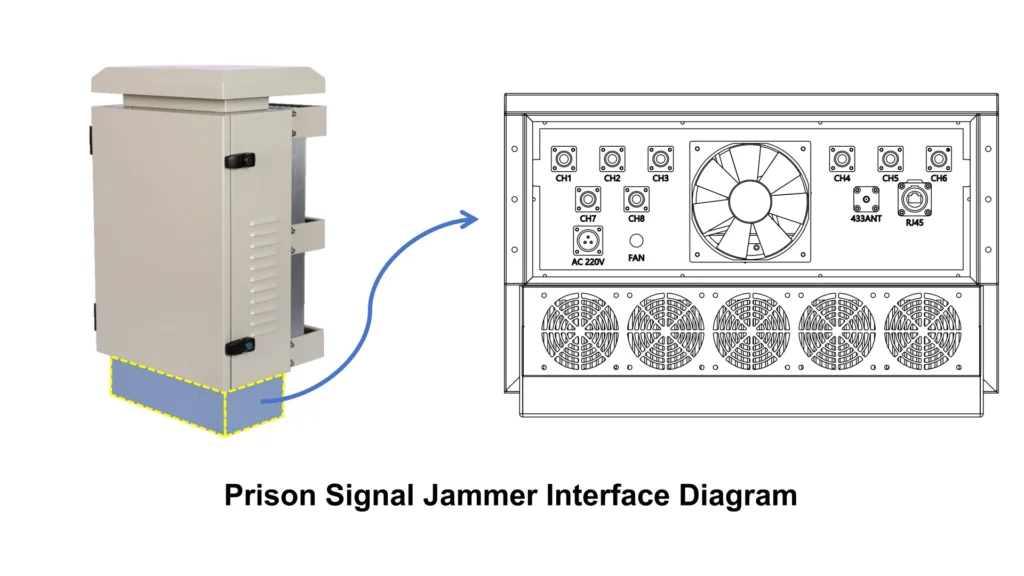 CH1 CH2 CH3 CH4 CH5 CH6
CH7 CH8 433ANT RJ45
AC 220V FAN

Prison Signal Jammer Interface Diagram